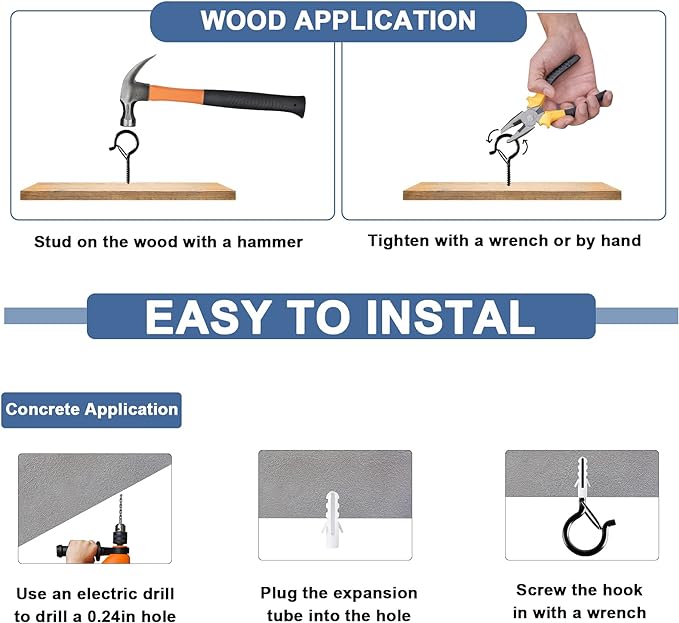 WOOD APPLICATION

Stud on the wood with a hammer

Tighten with a wrench or by hand

EASY TO INSTAL

Concrete Application

Use an electric drill to drill a 0.24in hole

Plug the expansion tube into the hole

Screw the hook in with a wrench